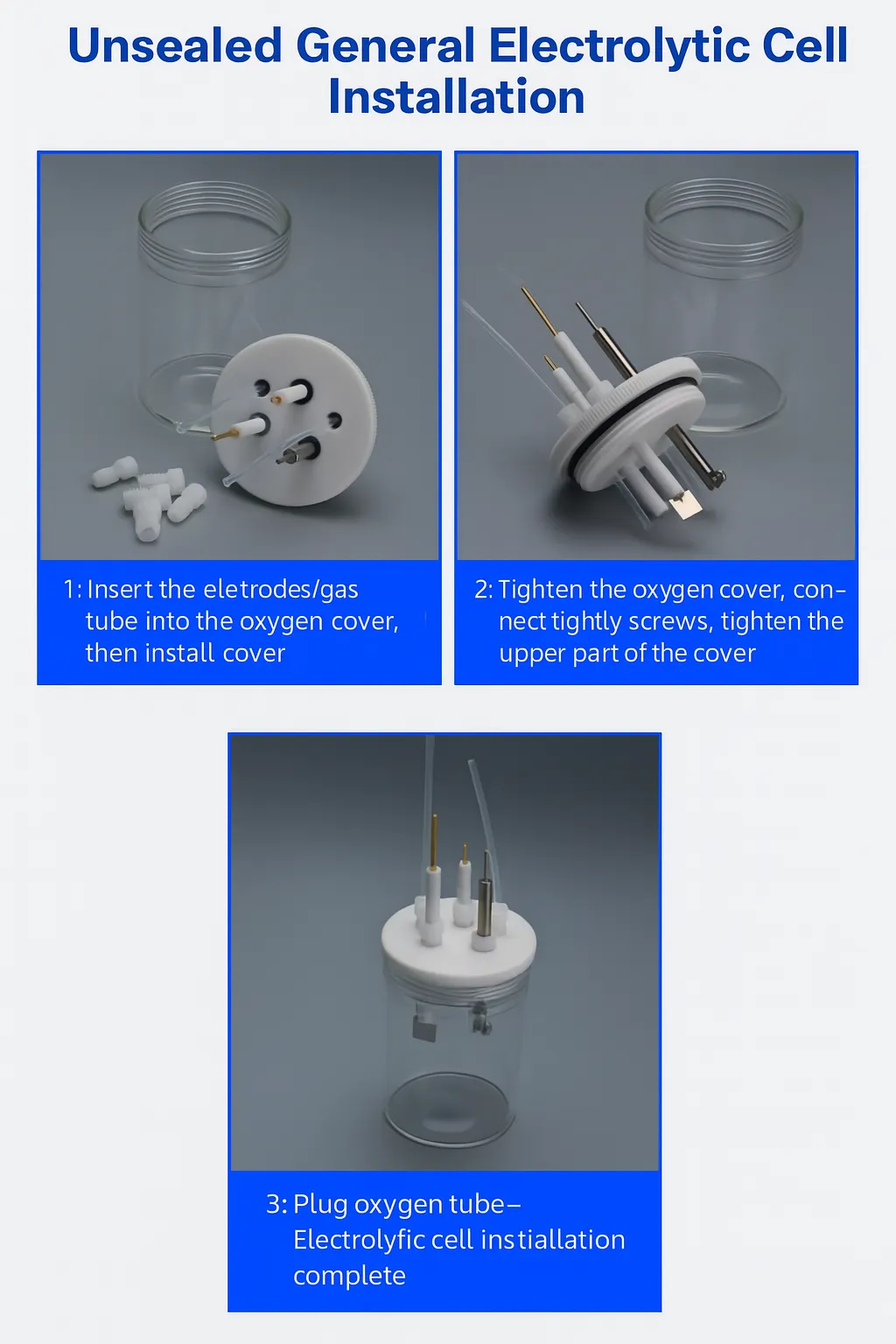 Unsealed General Electrolytic Cell Installation

1: Insert the eletrodes/gas tube into the oxygen cover, then install cover

2: Tighten the oxygen cover, connect tightly screws, tighten the upper part of the cover

3: Plug oxygen tube– Electrolyfic cell instiallation complete